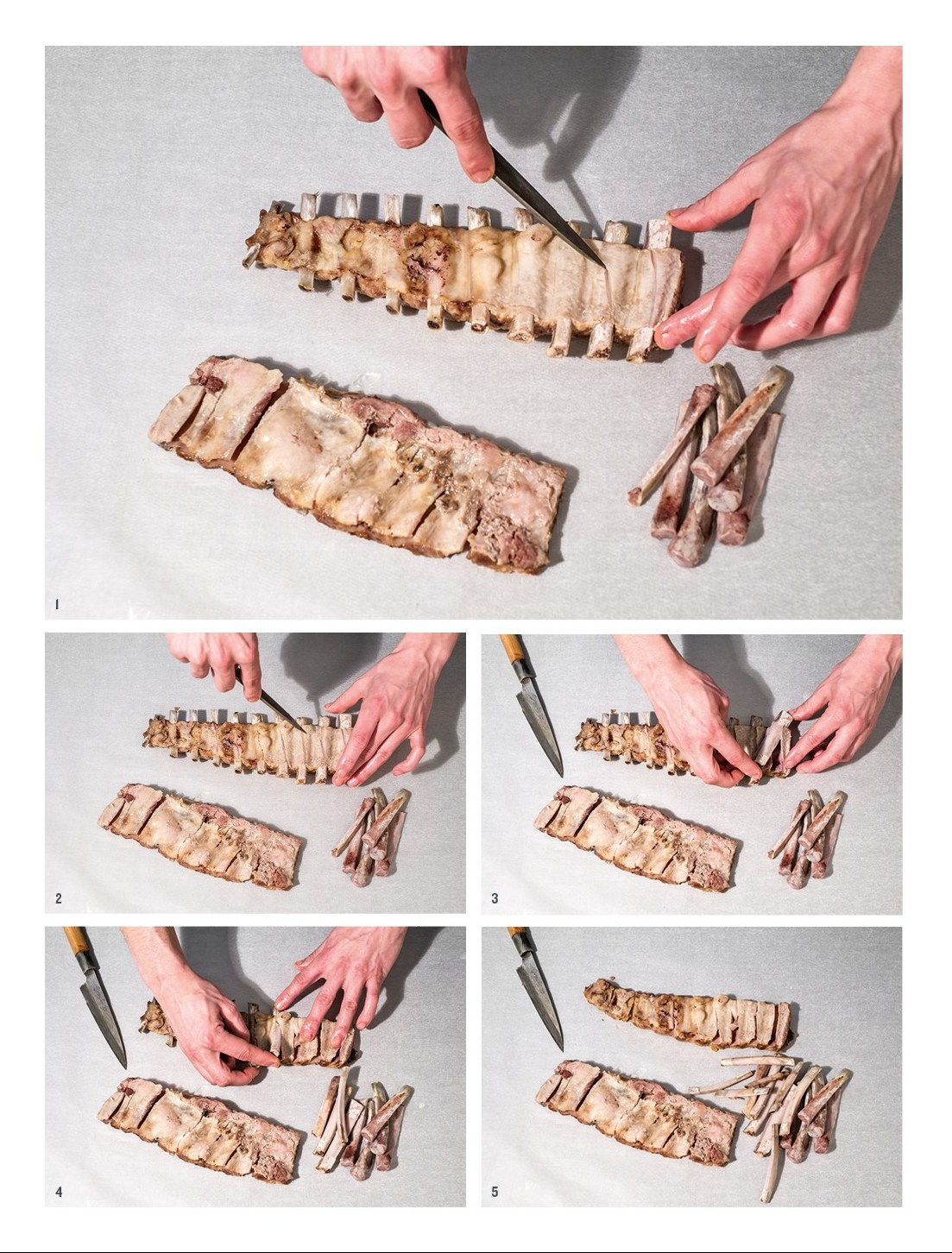 1

2

3

4

5