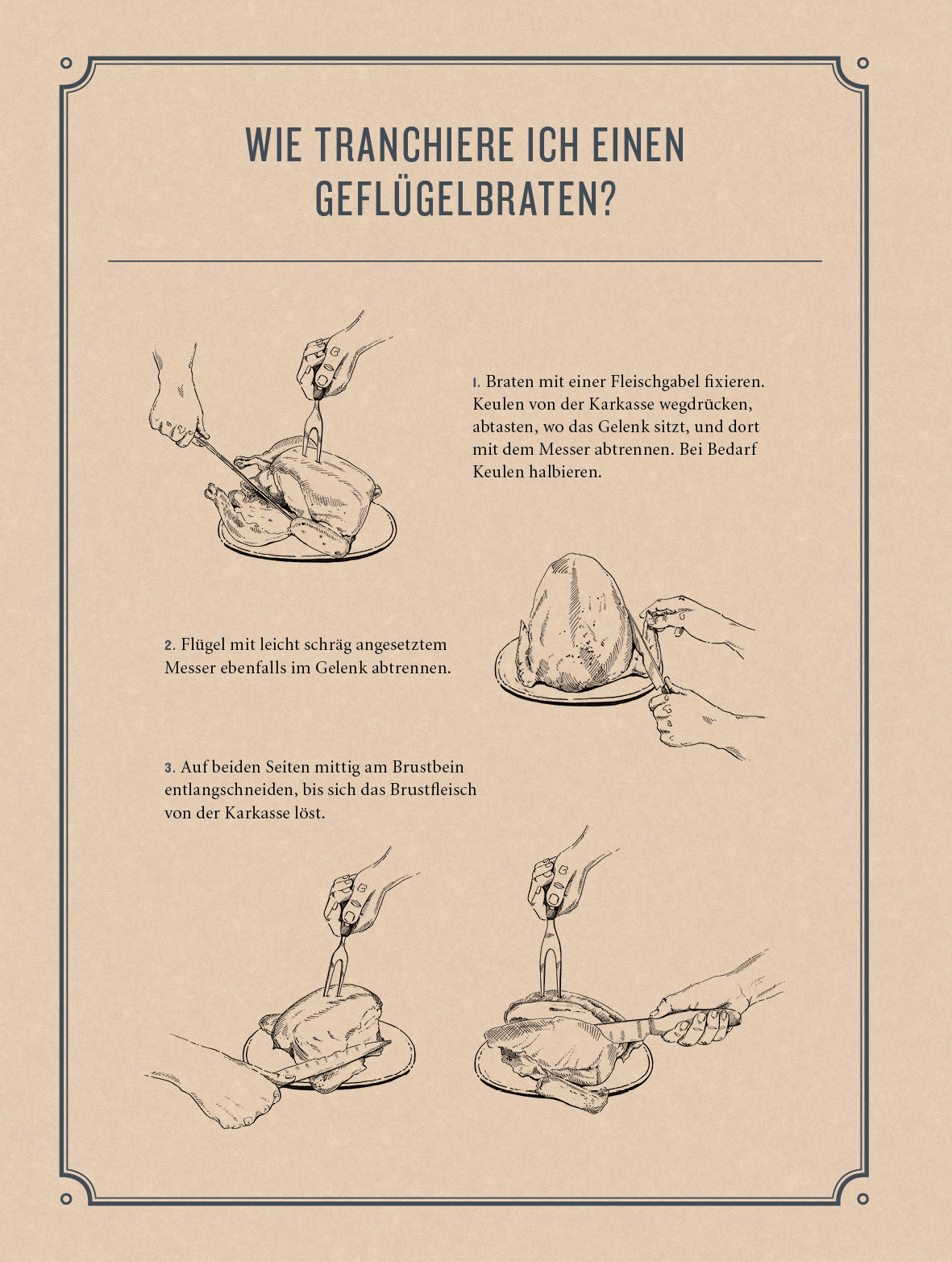 WIE TRANCHIERE ICH EINEN GEFLÜGELBRATEN?

1. Braten mit einer Fleischgabel fixieren. Keulen von der Karkasse wegdrücken, abtasten, wo das Gelenk sitzt, und dort mit dem Messer abtrennen. Bei Bedarf Keulen halbieren.

2. Flügel mit leicht schräg angesetztem Messer ebenfalls im Gelenk abtrennen.

3. Auf beiden Seiten mittig am Brustbein entlangschneiden, bis sich das Brustfleisch von der Karkasse löst.