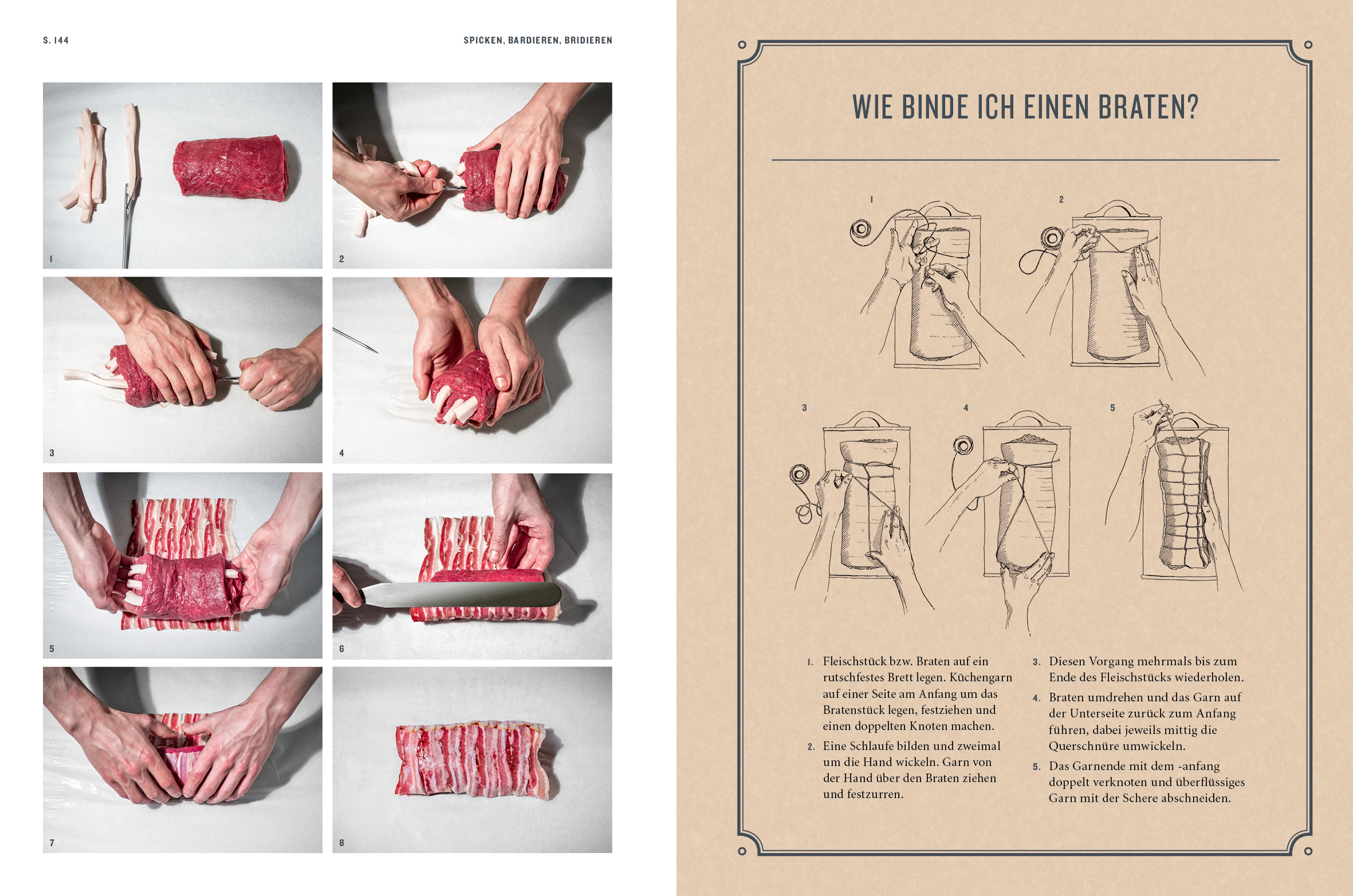 S. 144

SPICKEN, BARDIEREN, BRIDIEREN

1

2

3

4

5

6

7

8

WIE BINDE ICH EINEN BRATEN?

1

2

3

4

5

1. Fleischstück bzw. Braten auf ein rutschfestes Brett legen. Küchengarn auf einer Seite am Anfang um das Bratenstück legen, festziehen und einen doppelten Knoten machen.

2. Eine Schlaufe bilden und zweimal um die Hand wickeln. Garn von der Hand über den Braten ziehen und festzurren.

3. Diesen Vorgang mehrmals bis zum Ende des Fleischstücks wiederholen.

4. Braten umdrehen und das Garn auf der Unterseite zurück zum Anfang führen, dabei jeweils mittig die Querschnüre umwickeln.

5. Das Garnende mit dem -anfang doppelt verknoten und überflüssiges Garn mit der Schere abschneiden.